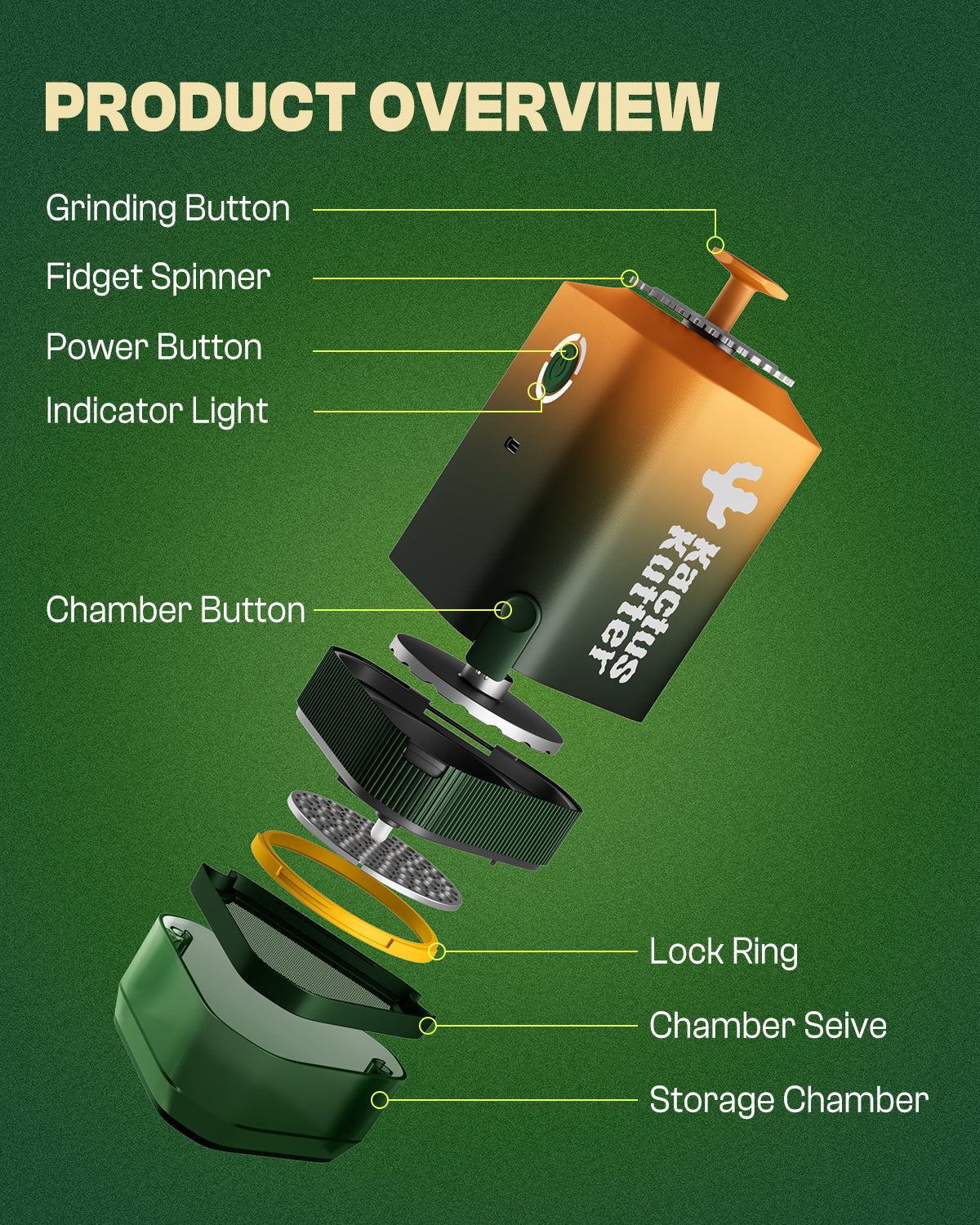 PRODUCT OVERVIEW

Grinding Button

Fidget Spinner

Power Button

Indicator Light

Kactus Kutter

Chamber Button

Lock Ring

Chamber Seive

Storage Chamber